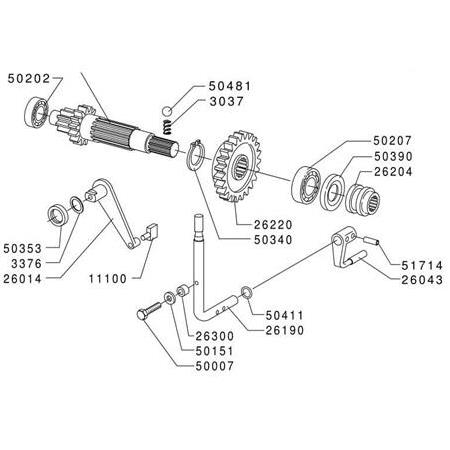 50202

50481

3037

50207

50390

26204

26220

50340

50353

3376

26014

11100

51714

26043

50411

26190

26300

50151

50007